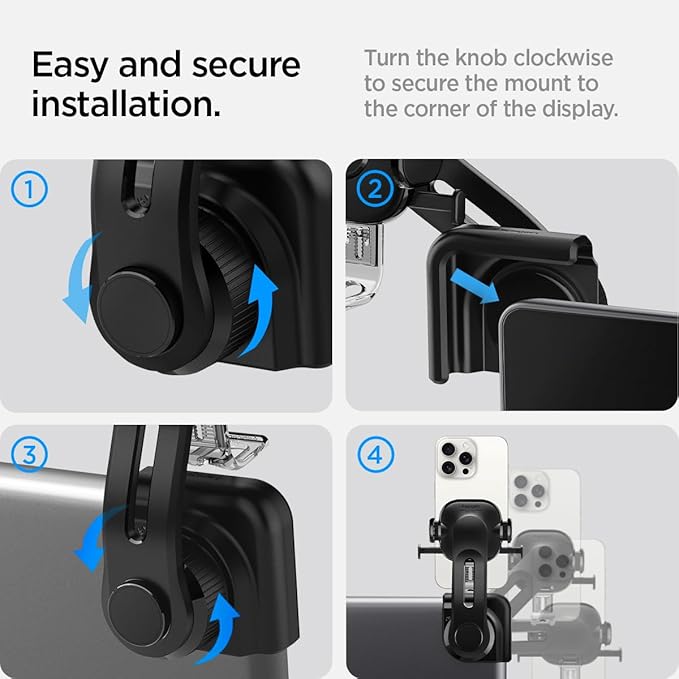 Easy and secure installation.

Turn the knob clockwise to secure the mount to the corner of the display.

1

2

3

4