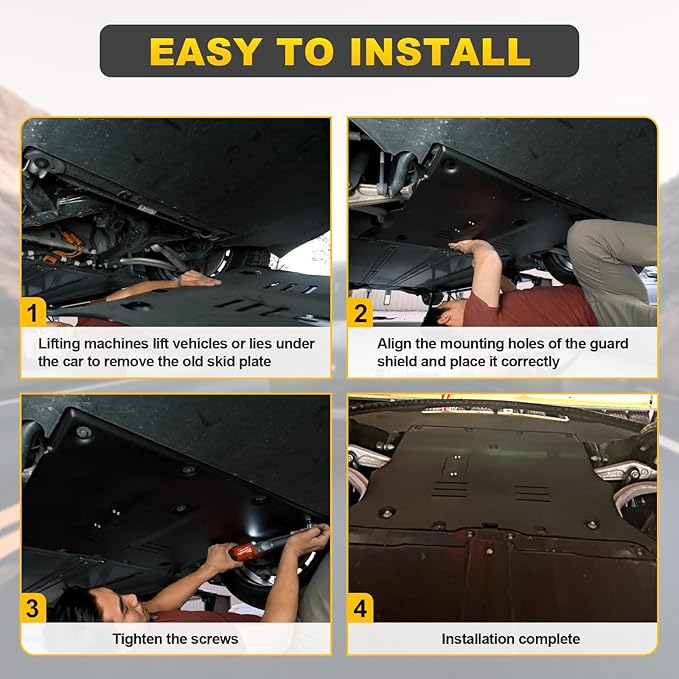 EASY TO INSTALL

1
Lifting machines lift vehicles or lies under the car to remove the old skid plate

2
Align the mounting holes of the guard shield and place it correctly

3
Tighten the screws

4
Installation complete