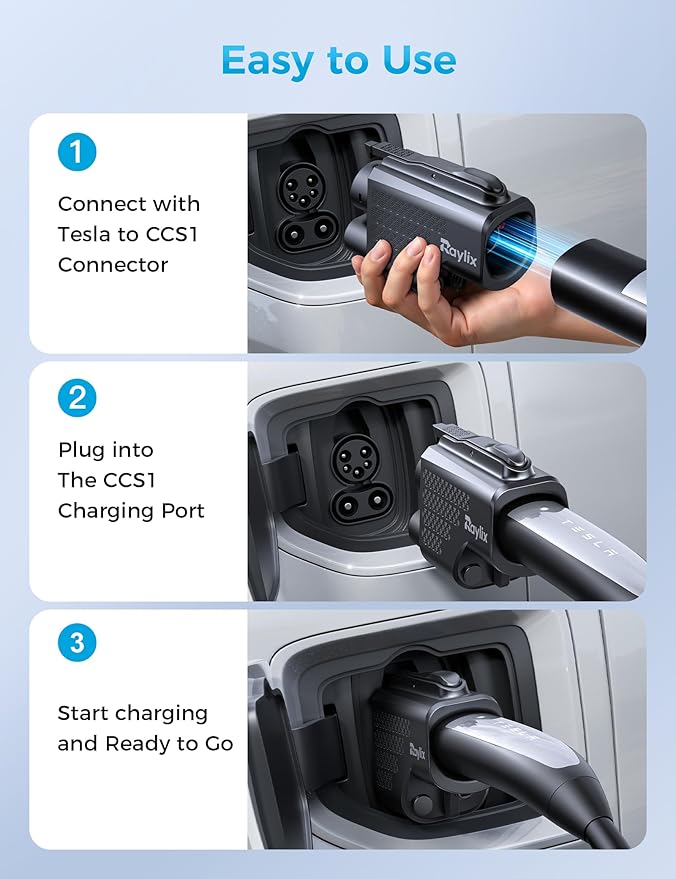 Easy to Use

1

Connect with Tesla to CCS1 Connector

Raylix

2

Plug into The CCS1 Charging Port

Raylix

TESLA

3

Start charging and Ready to Go

Raylix

TESLA